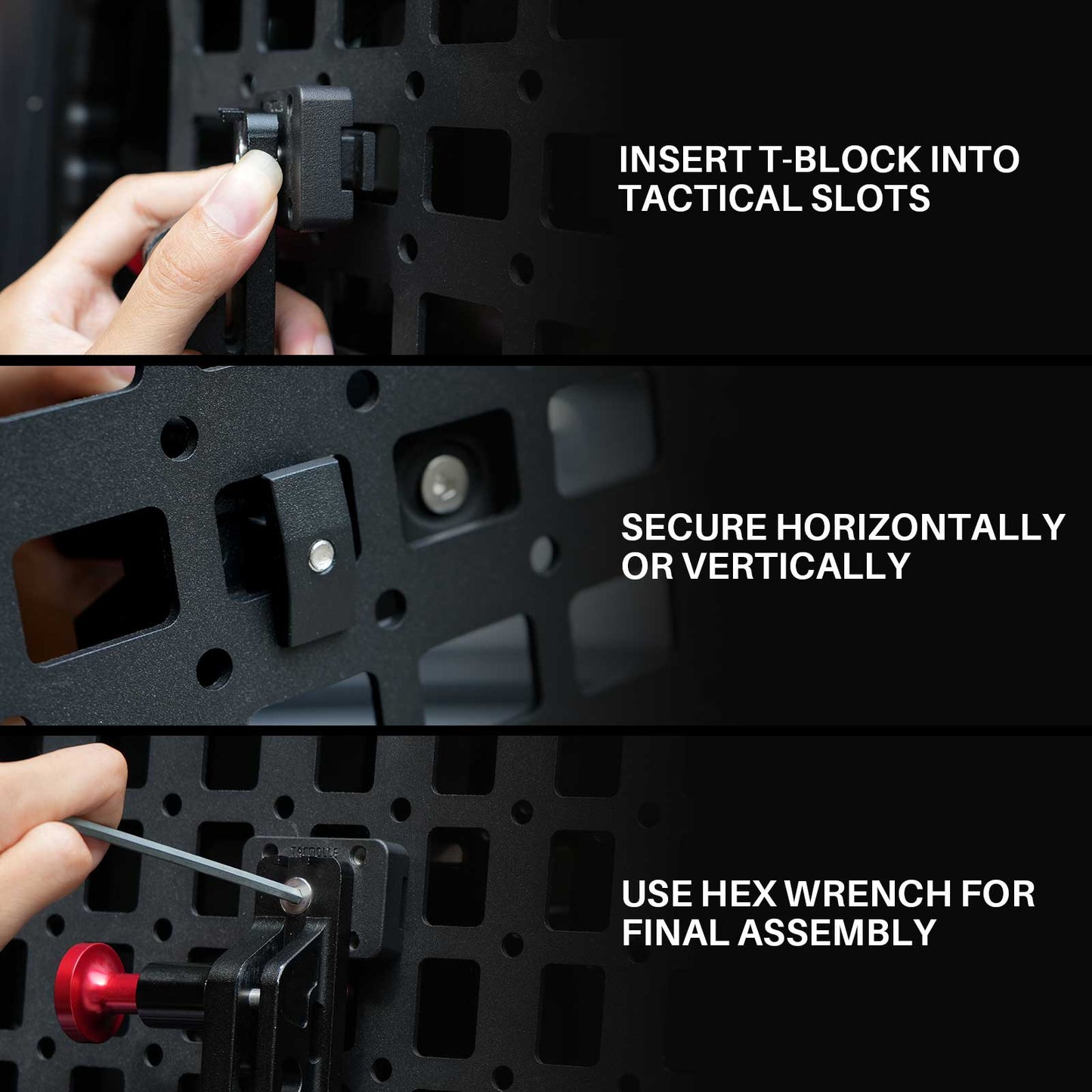 INSERT T-BLOCK INTO TACTICAL SLOTS

SECURE HORIZONTALLY OR VERTICALLY

TACMOLLE

USE HEX WRENCH FOR FINAL ASSEMBLY